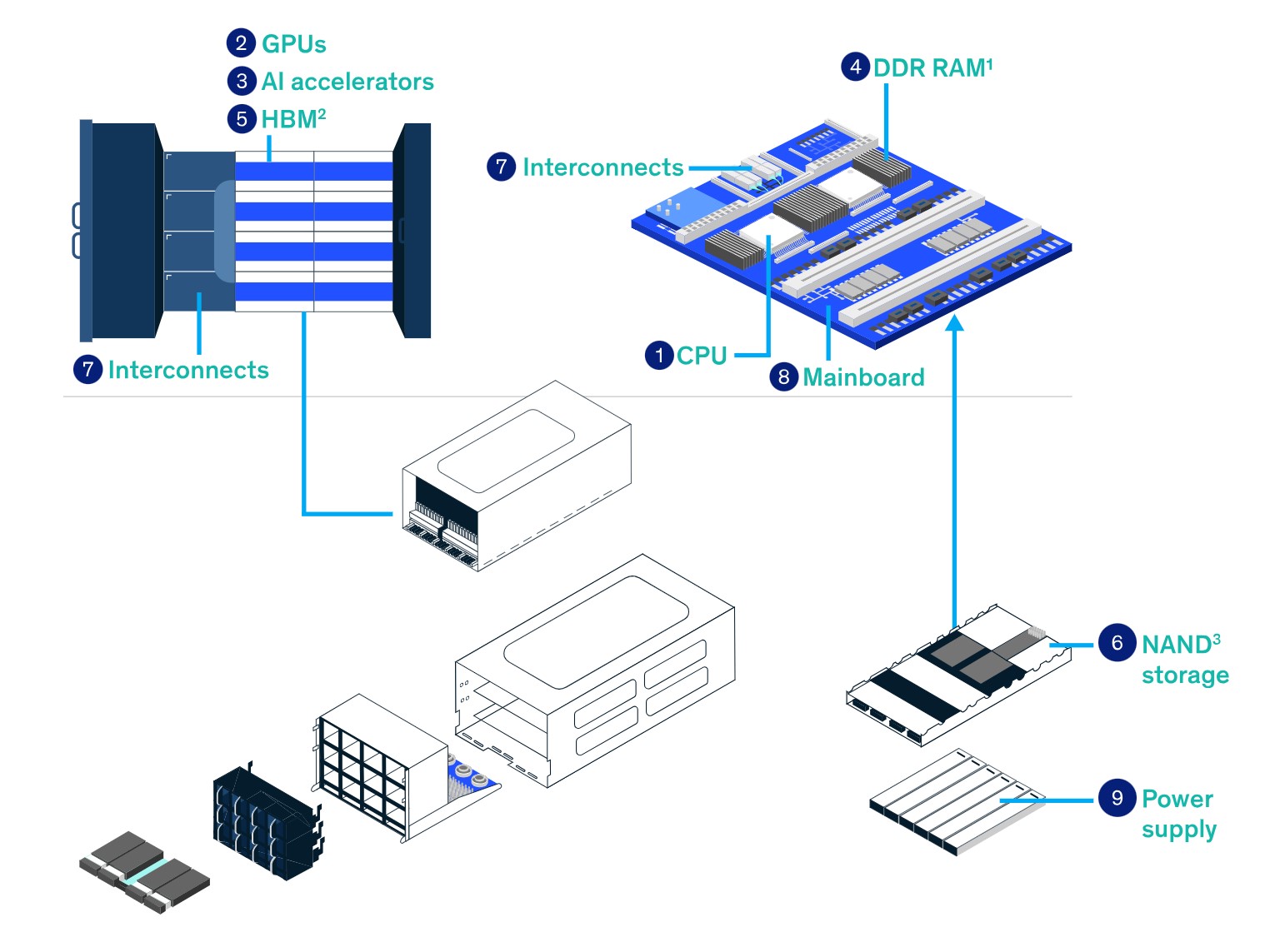 2 GPUs
3 AI accelerators
5 HBM$^2$

4 DDR RAM$^1$

7 Interconnects

7 Interconnects

1 CPU

8 Mainboard

6 NAND$^3$ storage

9 Power supply